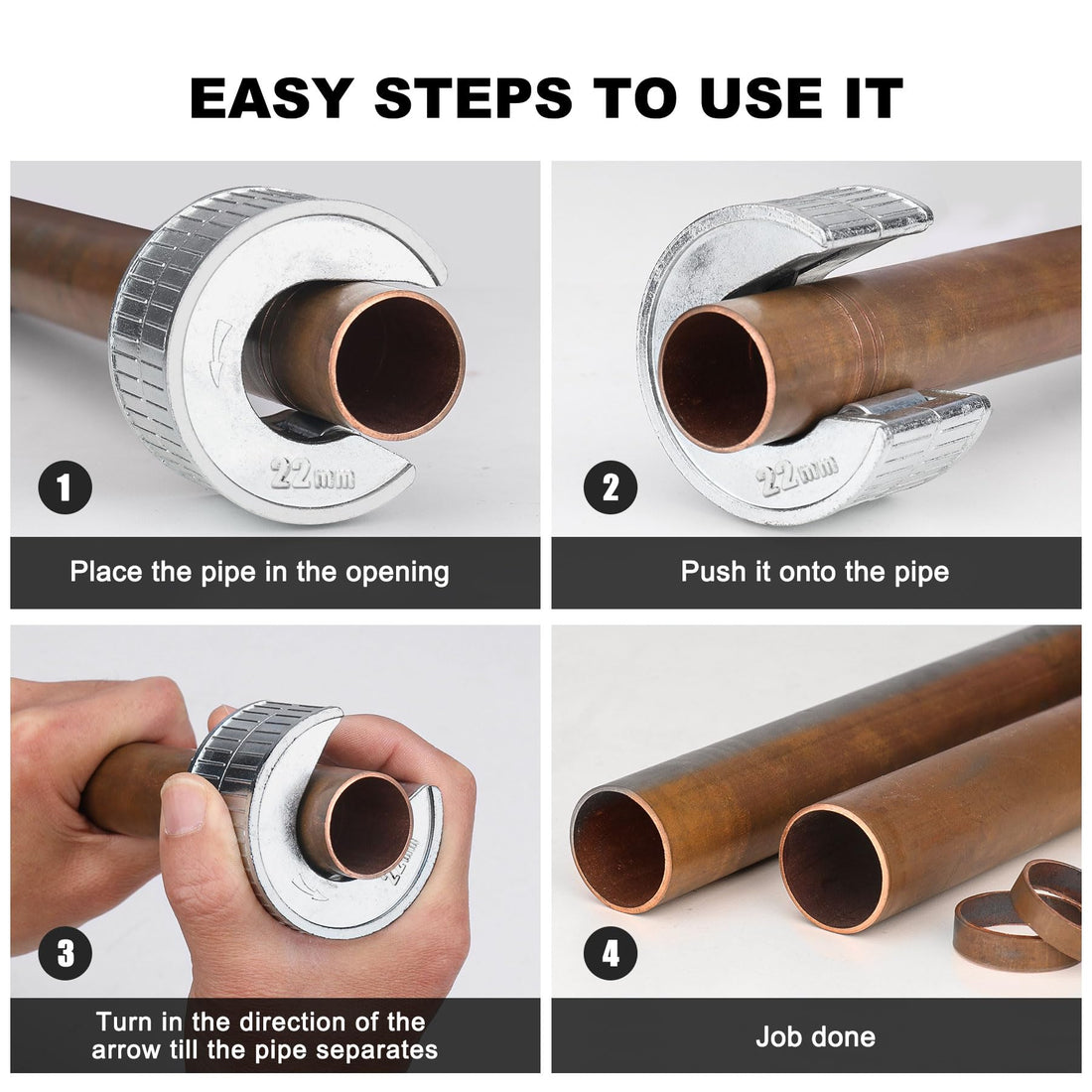 EASY STEPS TO USE IT

22mm

1

Place the pipe in the opening

22mm

2

Push it onto the pipe

3

Turn in the direction of the arrow till the pipe separates

4

Job done