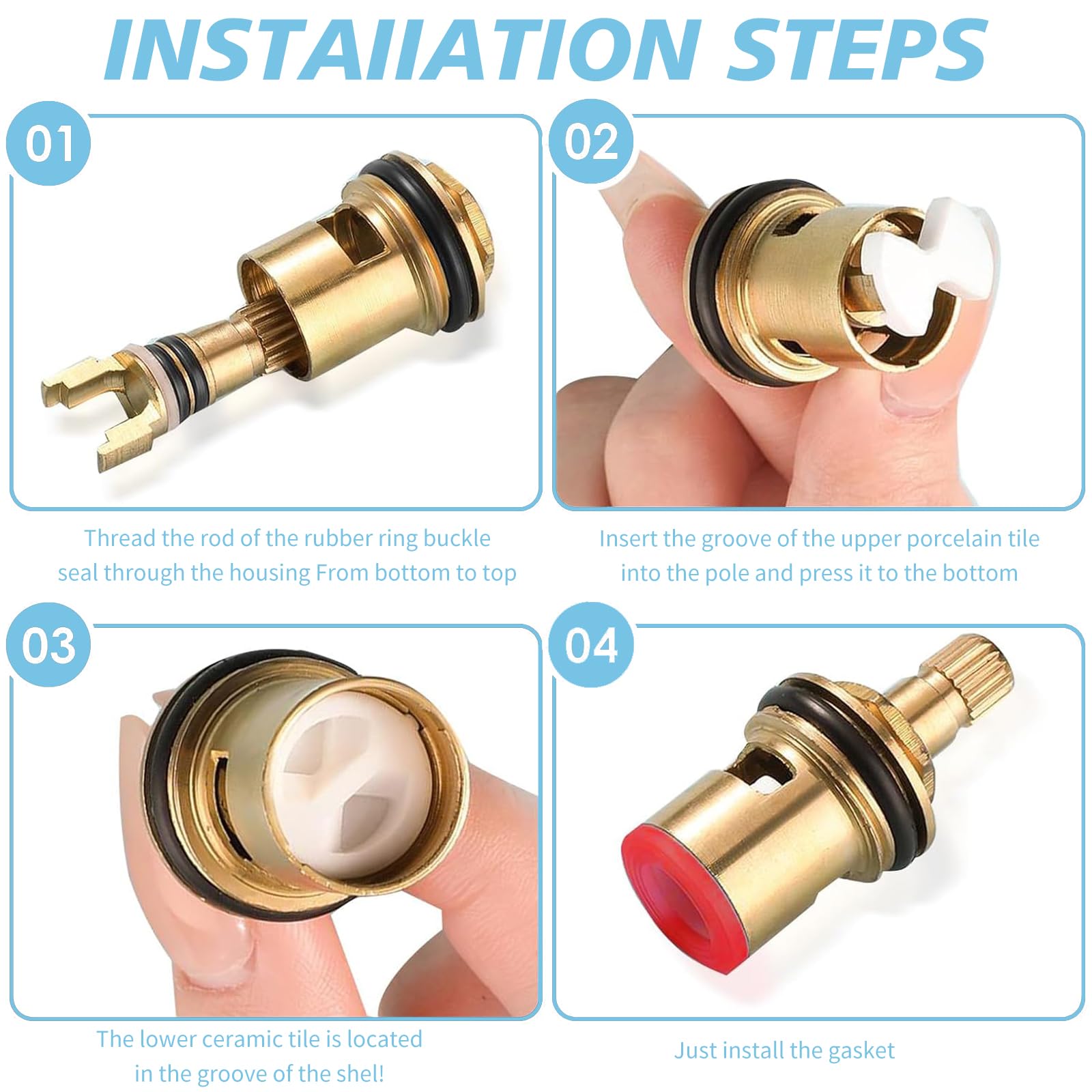 INSTAIIATION STEPS

01

Thread the rod of the rubber ring buckle seal through the housing From bottom to top

02

Insert the groove of the upper porcelain tile into the pole and press it to the bottom

03

The lower ceramic tile is located in the groove of the shel!

04

Just install the gasket