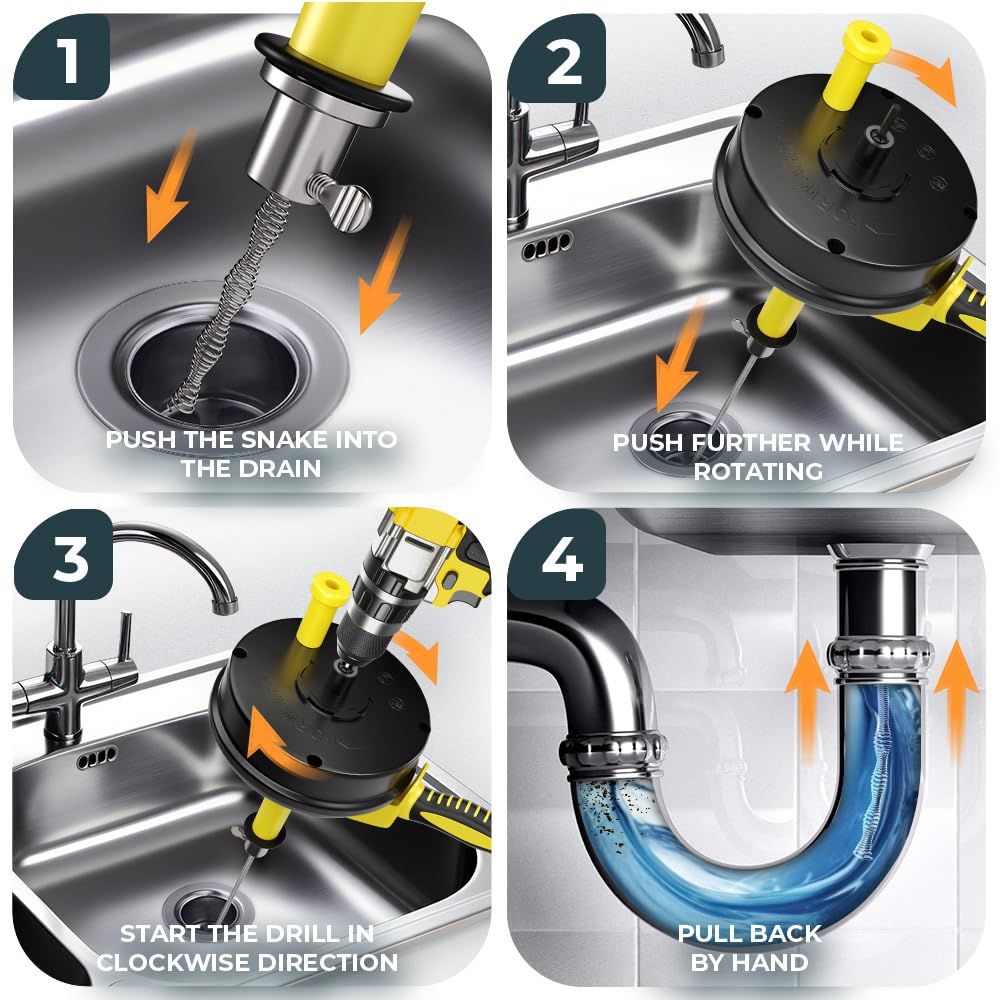 1

PUSH THE SNAKE INTO THE DRAIN

2

PUSH FURTHER WHILE ROTATING

3

START THE DRILL IN CLOCKWISE DIRECTION

4

PULL BACK BY HAND